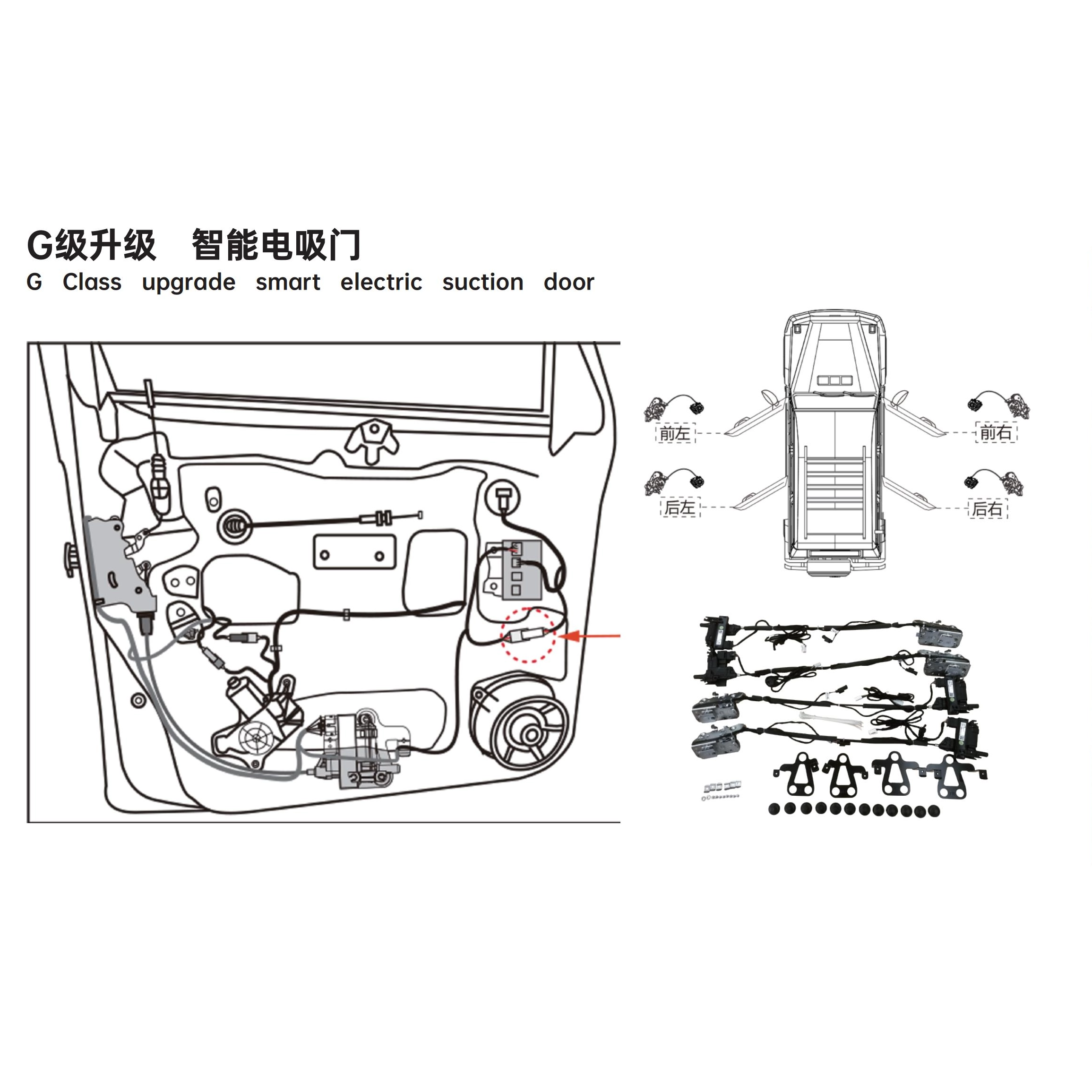 G级升级　智能电吸门
G Class upgrade smart electric suction door

前左
前右
后左
后右