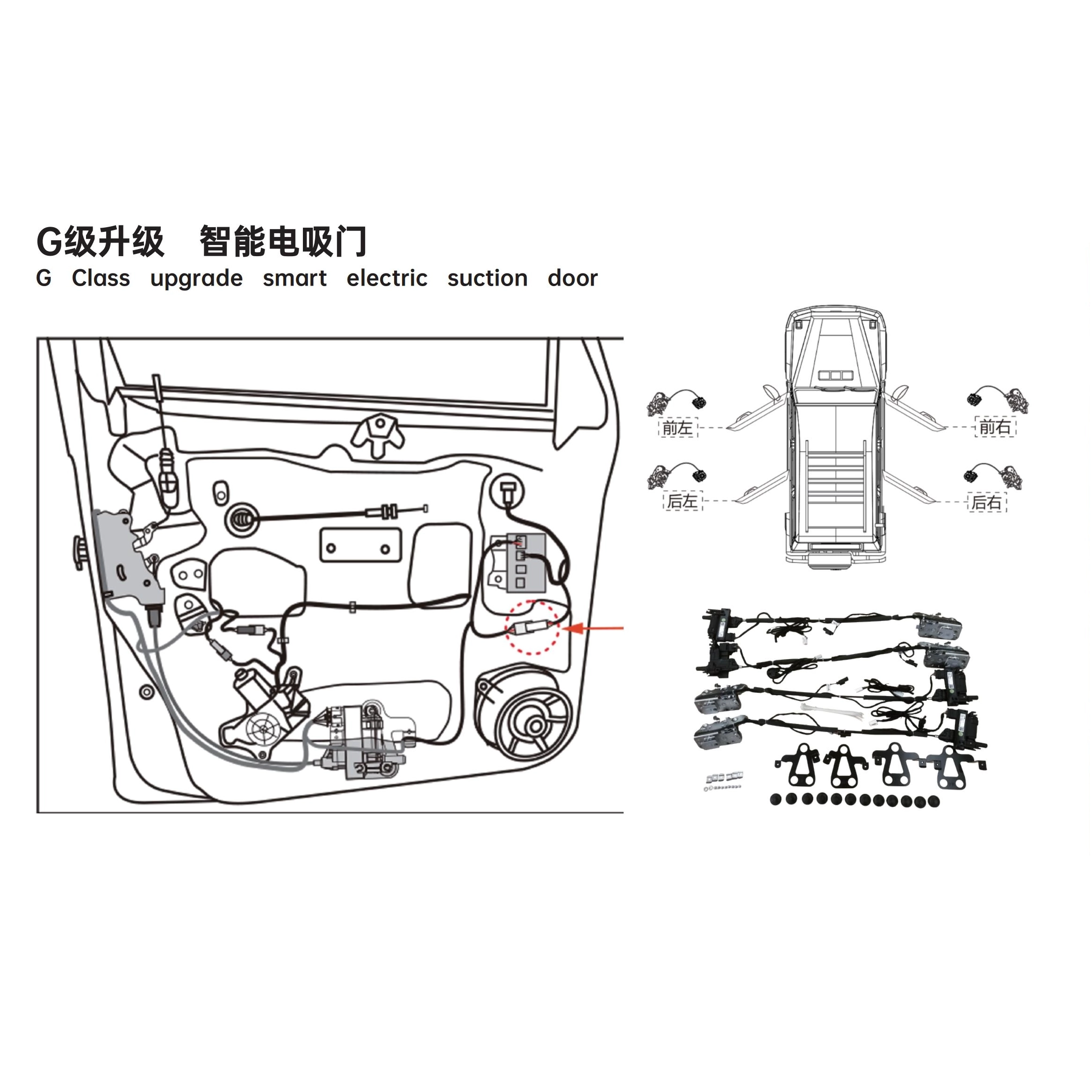 G级升级　智能电吸门
G Class upgrade smart electric suction door

前左

前右

后左

后右